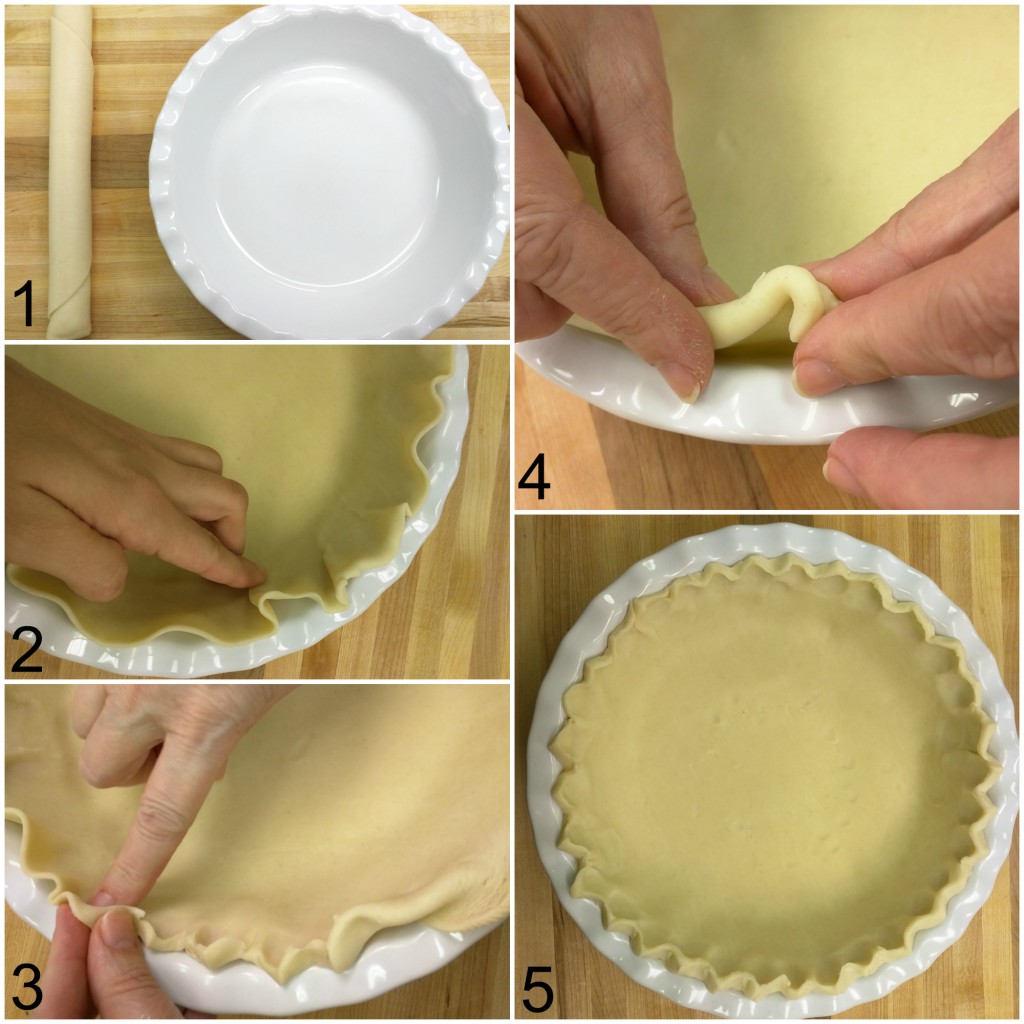 1

2

3

4

5